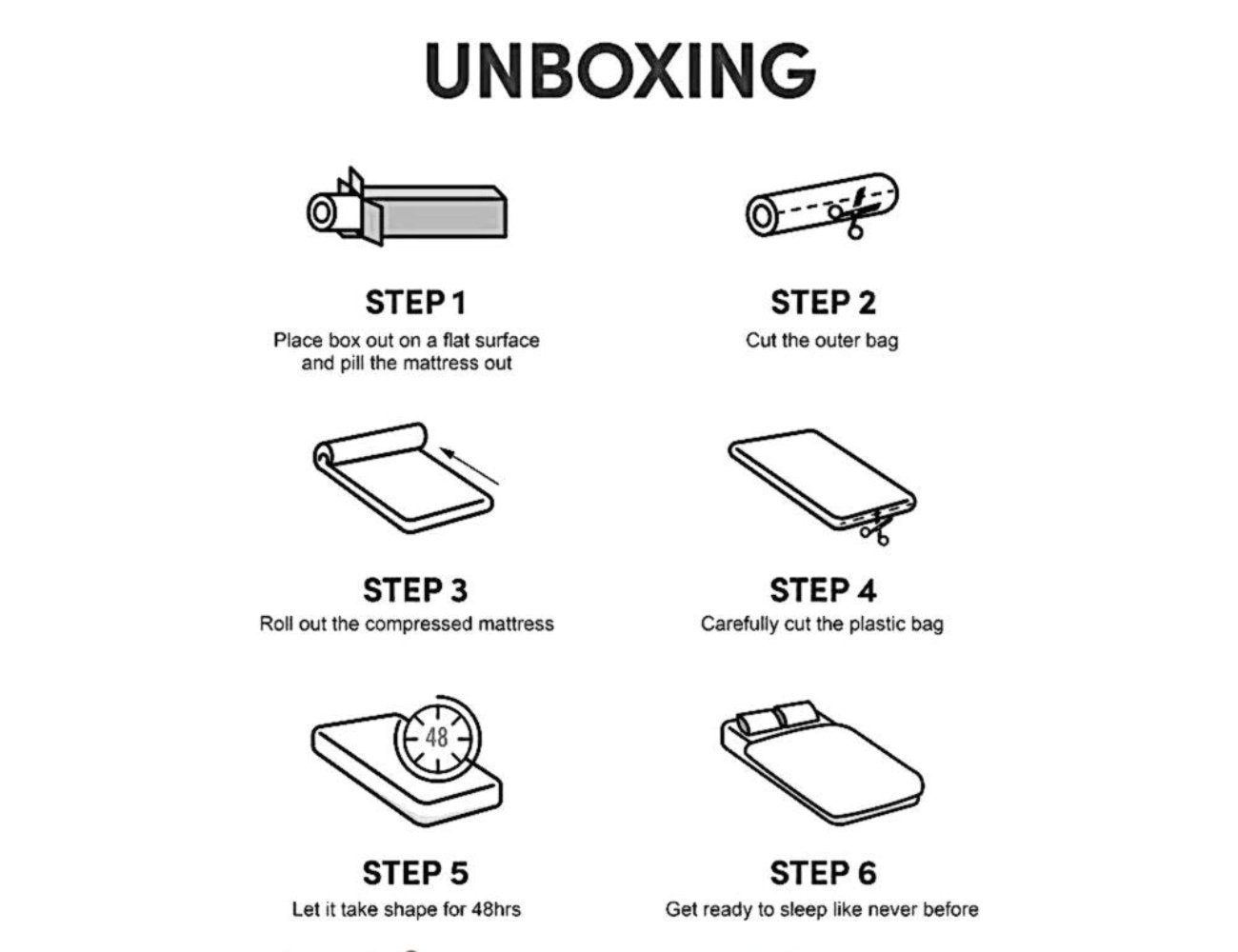 UNBOXING

STEP 1
Place box out on a flat surface and pill the mattress out

STEP 2
Cut the outer bag

STEP 3
Roll out the compressed mattress

STEP 4
Carefully cut the plastic bag

48

STEP 5
Let it take shape for 48hrs

STEP 6
Get ready to sleep like never before