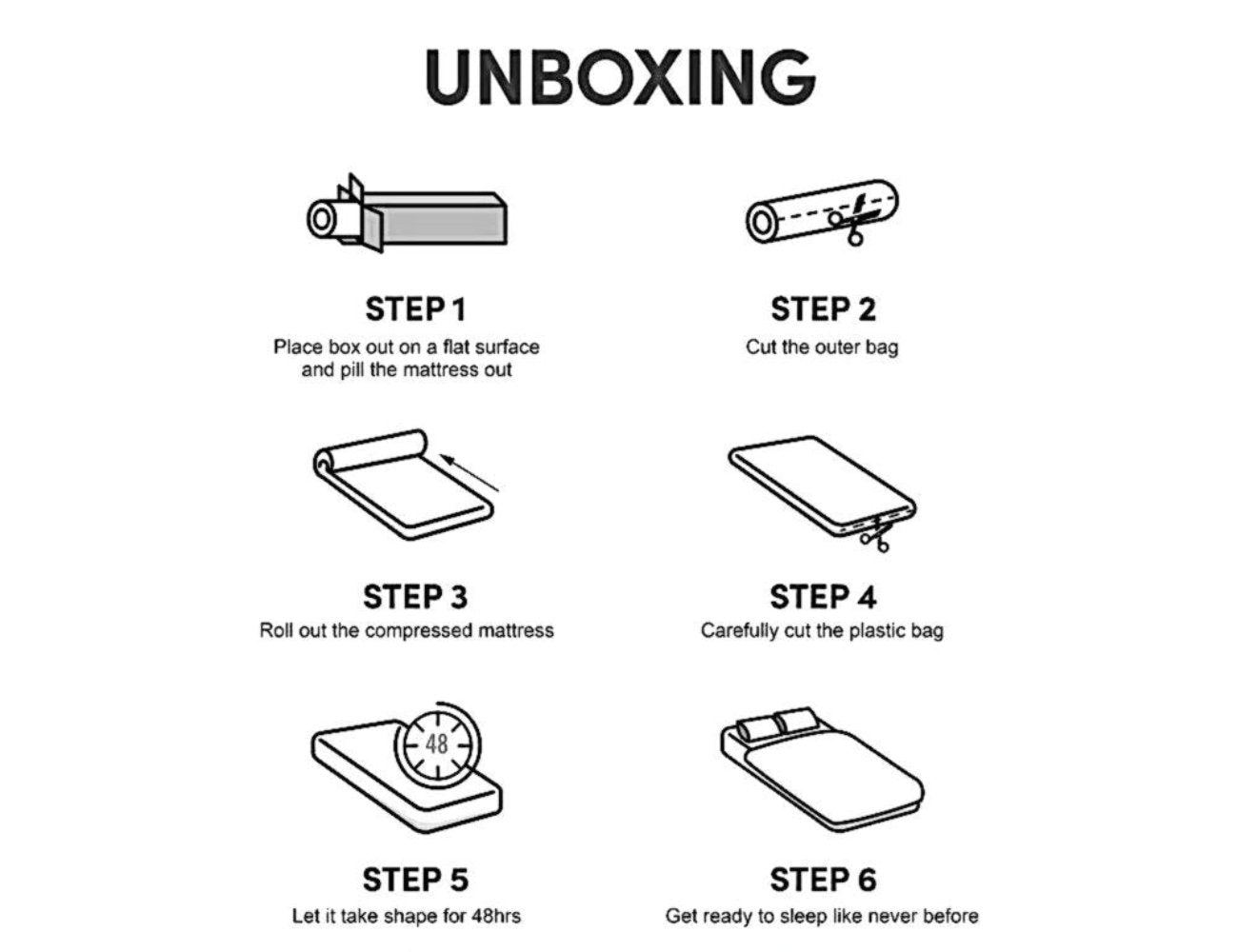 UNBOXING

STEP 1
Place box out on a flat surface and pill the mattress out

STEP 2
Cut the outer bag

STEP 3
Roll out the compressed mattress

STEP 4
Carefully cut the plastic bag

48

STEP 5
Let it take shape for 48hrs

STEP 6
Get ready to sleep like never before