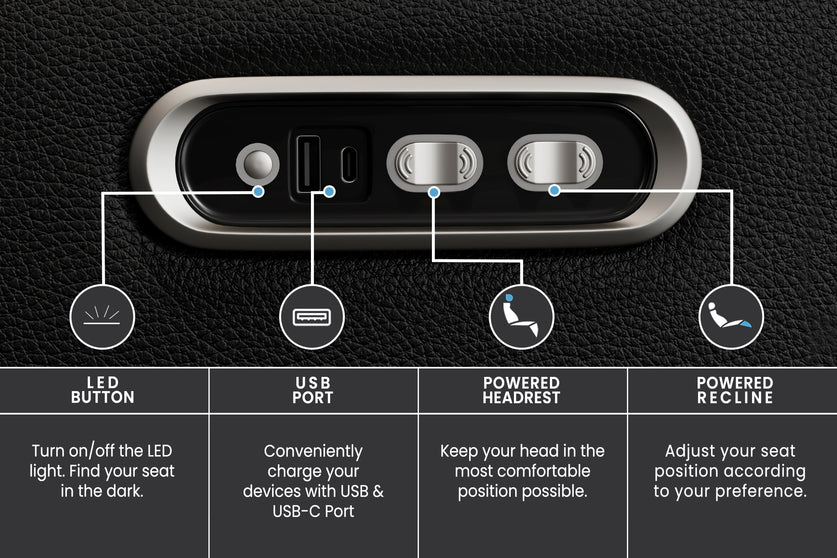 | LED BUTTON | USB PORT | POWERED HEADREST | POWERED RECLINE |
|---|---|---|---|
| Turn on/off the LED light. Find your seat in the dark. | Conveniently charge your devices with USB & USB-C Port | Keep your head in the most comfortable position possible. | Adjust your seat position according to your preference. |