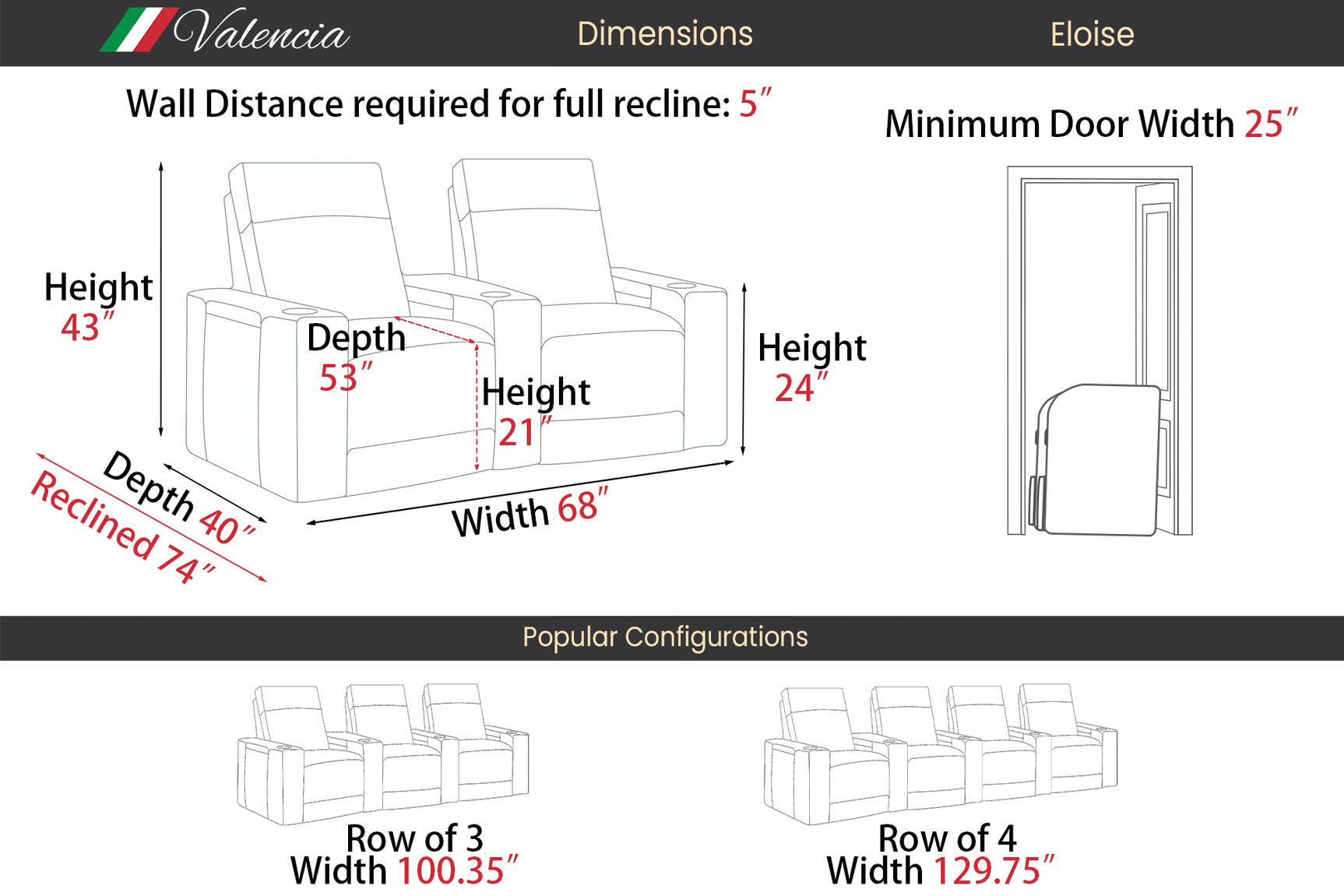 Valencia
Dimensions
Eloise

Wall Distance required for full recline: 5″

Minimum Door Width 25″

Height
43″

Depth
53″

Height
21″

Height
24″

Depth 40″
Reclined 74″

Width 68″

Popular Configurations

Row of 3
Width 100.35″

Row of 4
Width 129.75″