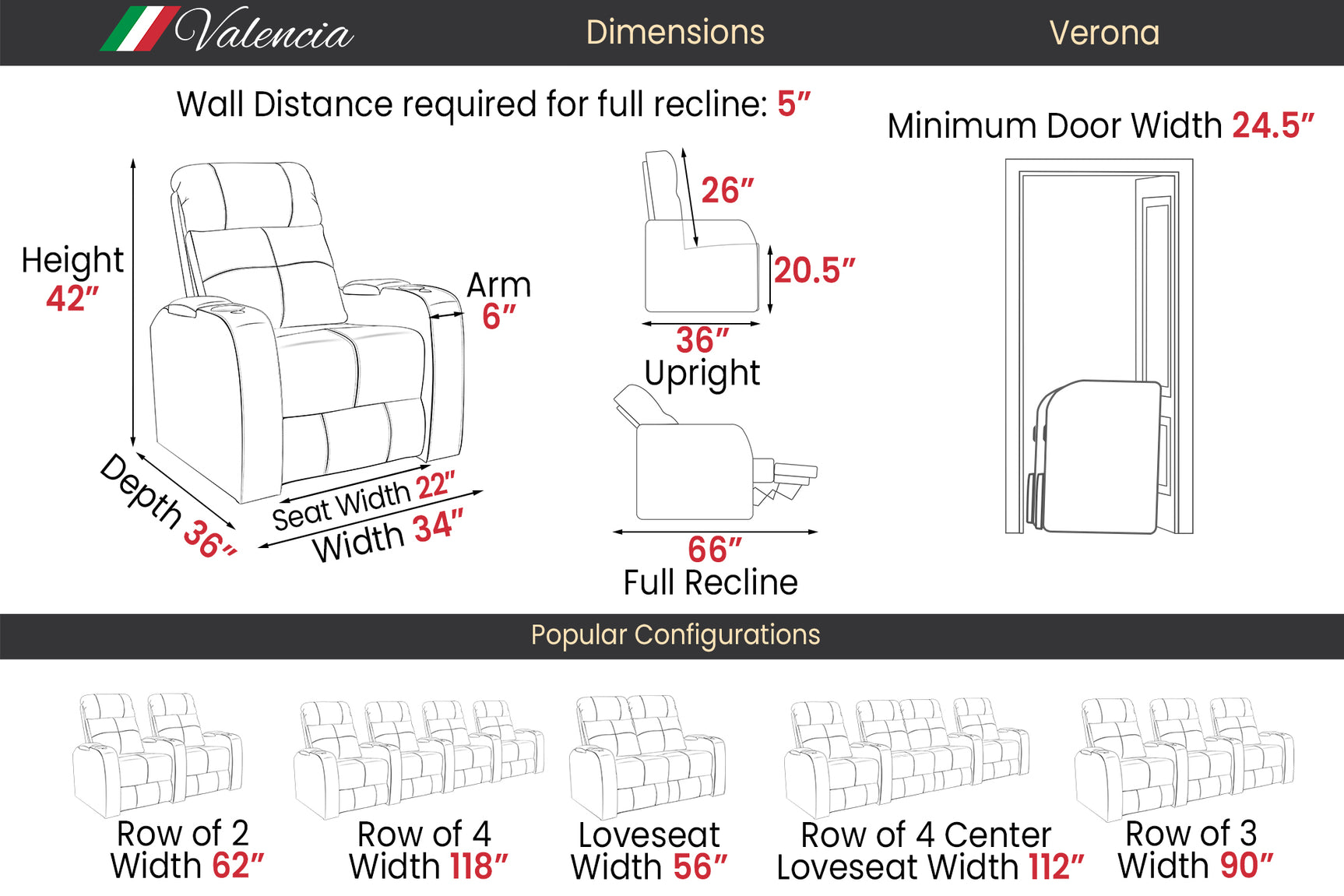 Valencia

Dimensions

Verona

Wall Distance required for full recline: 5″

Minimum Door Width 24.5″

Height
42″

Arm
6″

Depth 36″

Seat Width 22″

Width 34″

26″

20.5″

36″
Upright

66″
Full Recline

Popular Configurations

Row of 2
Width 62″

Row of 4
Width 118″

Loveseat
Width 56″

Row of 4 Center
Loveseat Width 112″

Row of 3
Width 90″