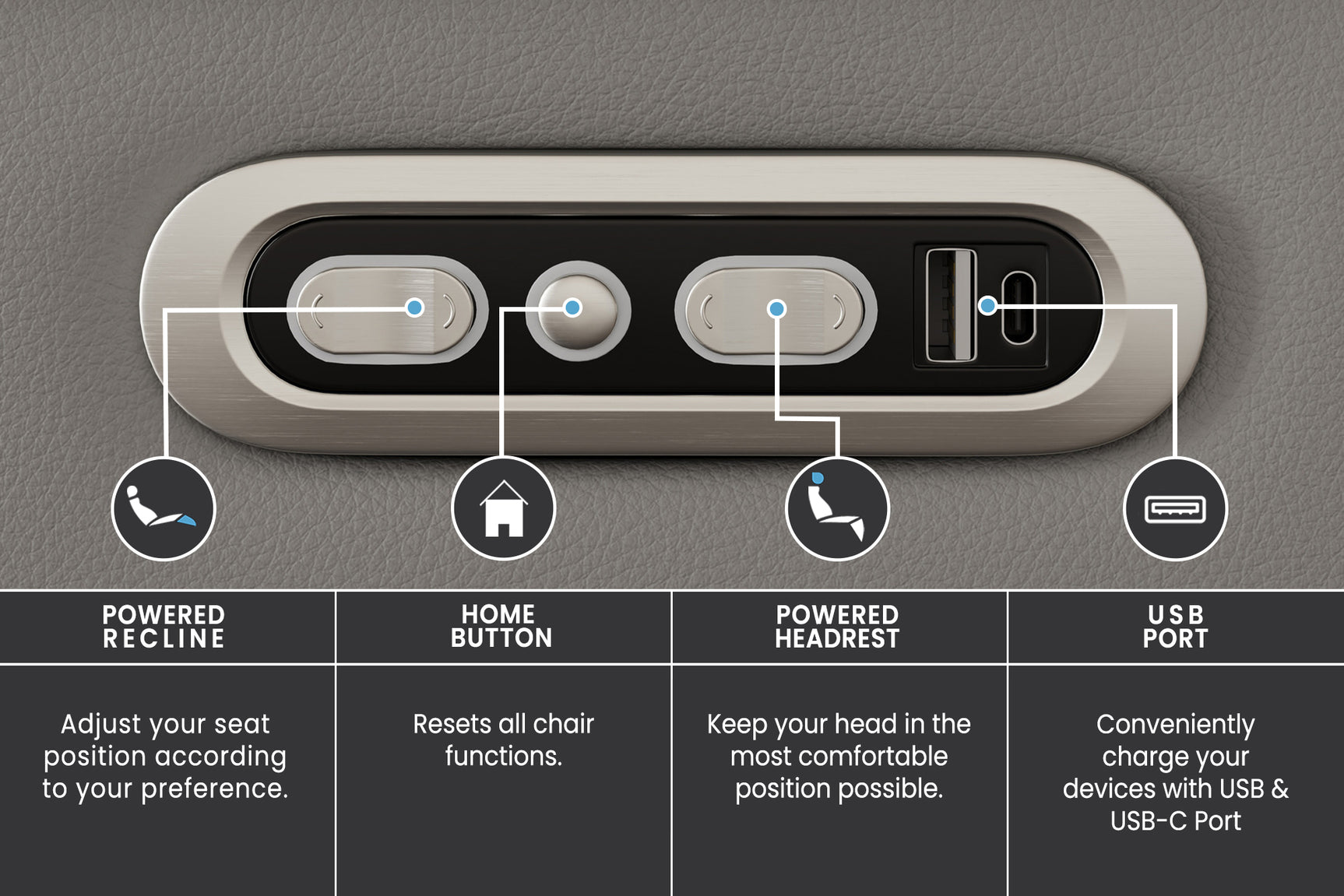 | POWERED RECLINE | HOME BUTTON | POWERED HEADREST | USB PORT |
|---|---|---|---|
| Adjust your seat position according to your preference. | Resets all chair functions. | Keep your head in the most comfortable position possible. | Conveniently charge your devices with USB & USB-C Port |