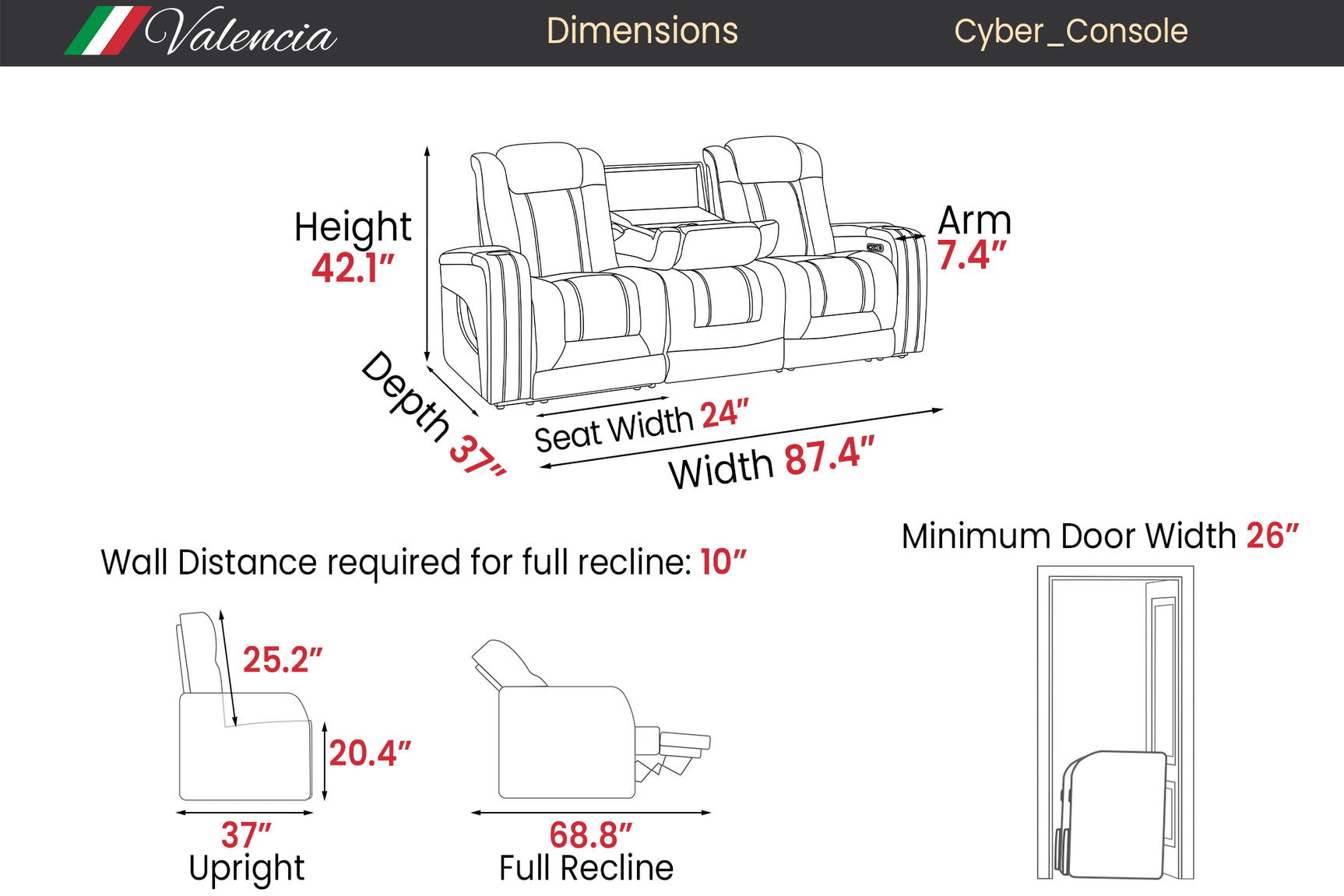 Valencia Dimensions Cyber_Console

Height 42.1″

Arm 7.4″

Depth 37″

Seat Width 24″

Width 87.4″

Wall Distance required for full recline: 10″

Minimum Door Width 26″

25.2″

20.4″

37″
Upright

68.8″
Full Recline